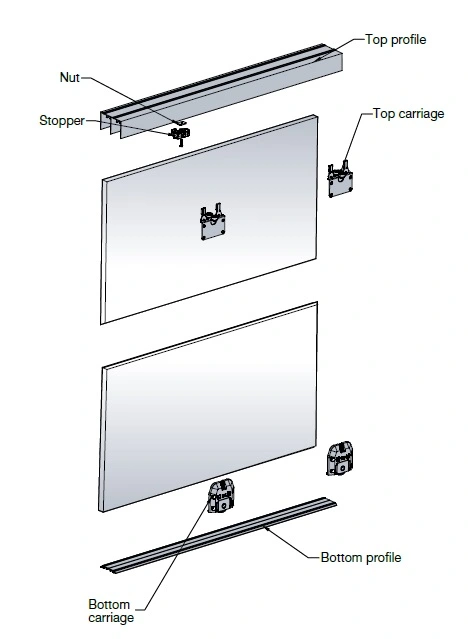 Top profile
Nut
Stopper
Top carriage
Bottom profile
Bottom carriage